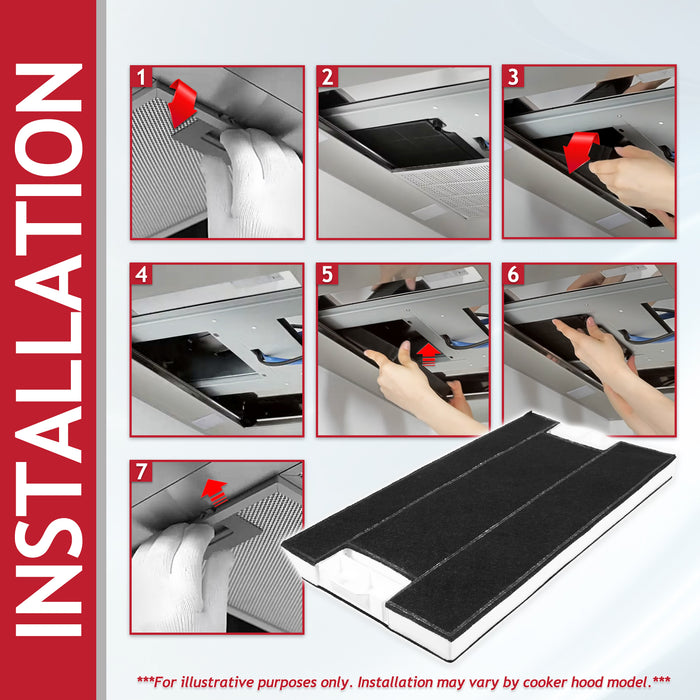 INSTALLATION

1

2

3

4

5

6

7

***For illustrative purposes only. Installation may vary by cooker hood model.***