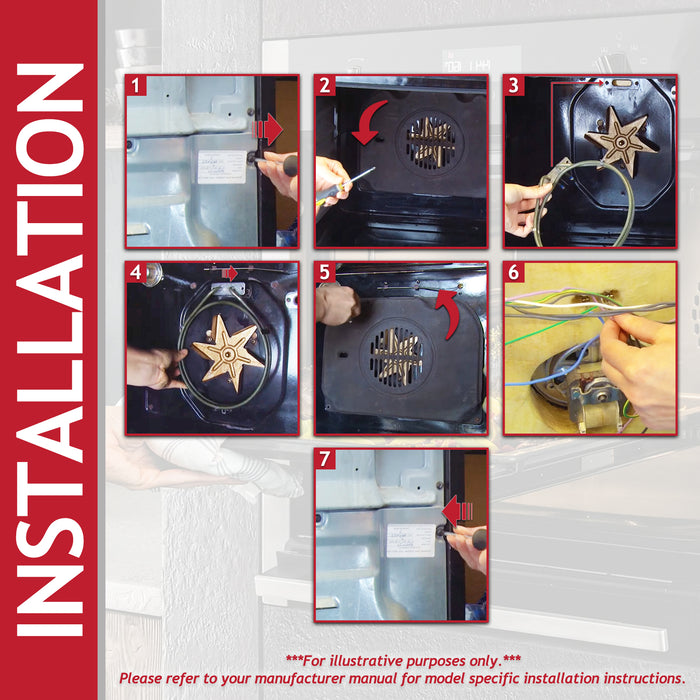 INSTALLATION

1

2

3

4

5

6

7

***For illustrative purposes only.***
Please refer to your manufacturer manual for model specific installation instructions.