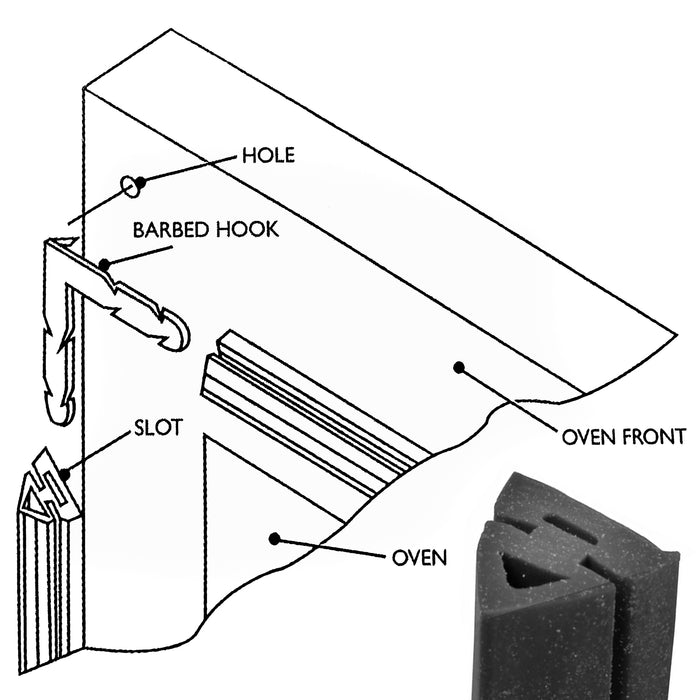 HOLE
BARBED HOOK
SLOT
OVEN FRONT
OVEN