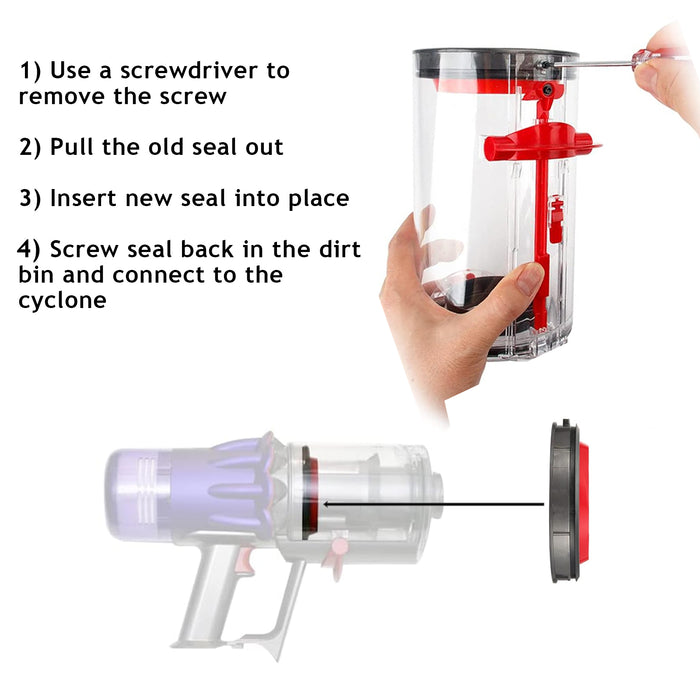 1) Use a screwdriver to remove the screw

2) Pull the old seal out

3) Insert new seal into place

4) Screw seal back in the dirt bin and connect to the cyclone