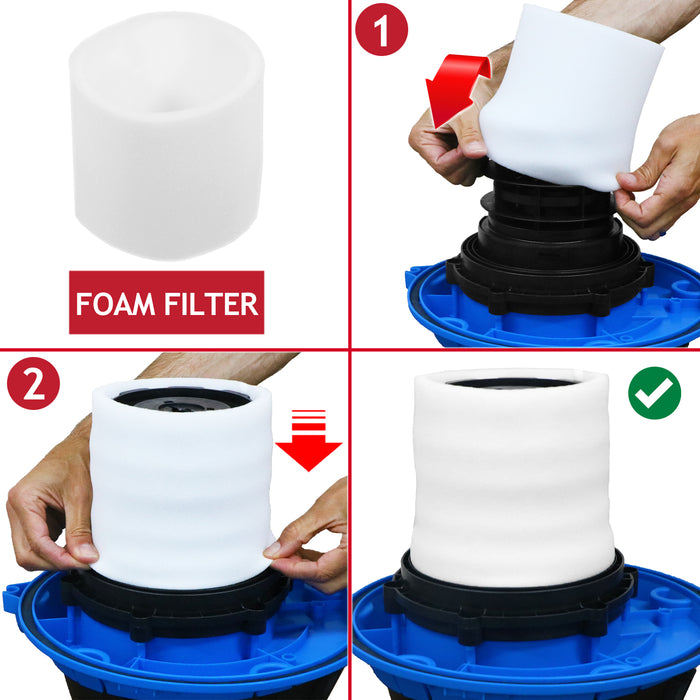 FOAM FILTER

1

2