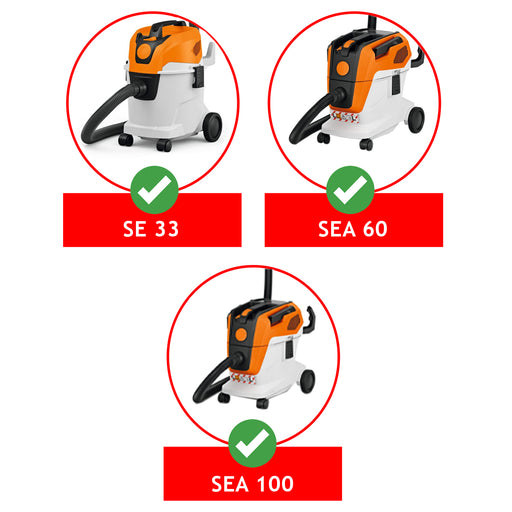 SE 33

SEA 60

SEA 100