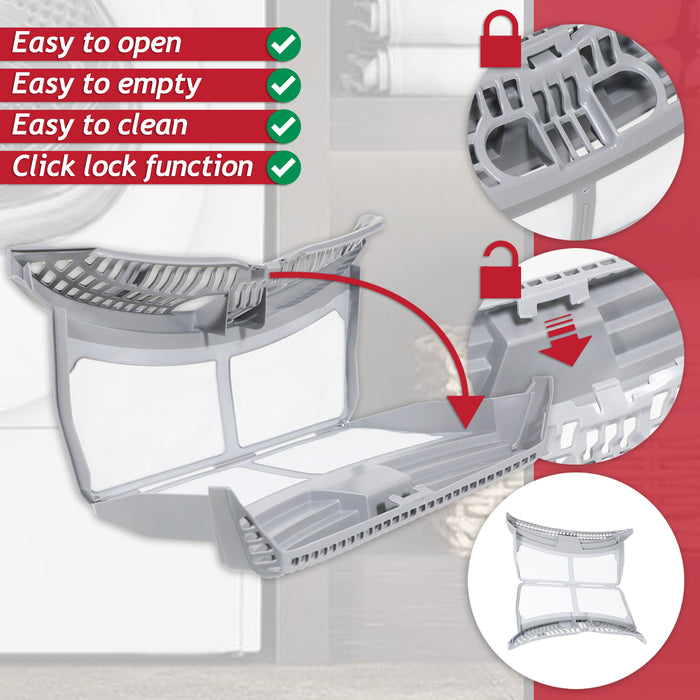 Easy to open
Easy to empty
Easy to clean
Click lock function