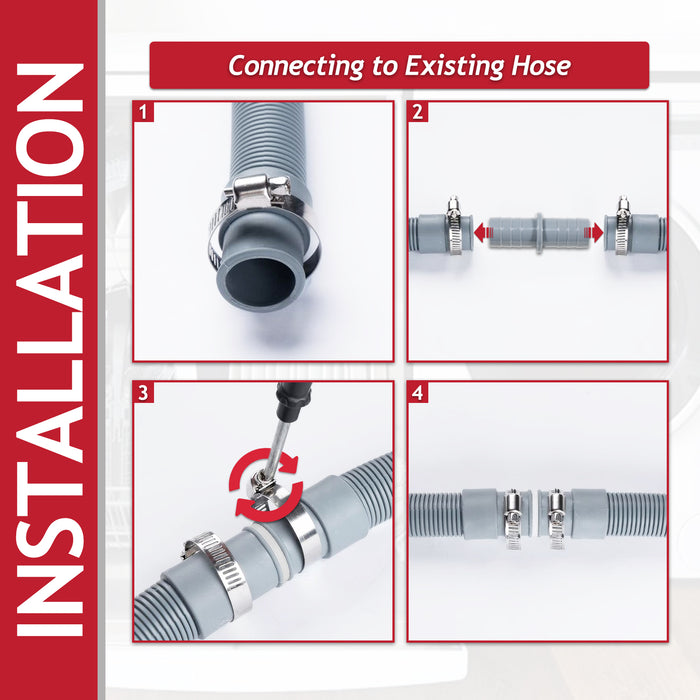 INSTALLATION

Connecting to Existing Hose

1

2

3

4