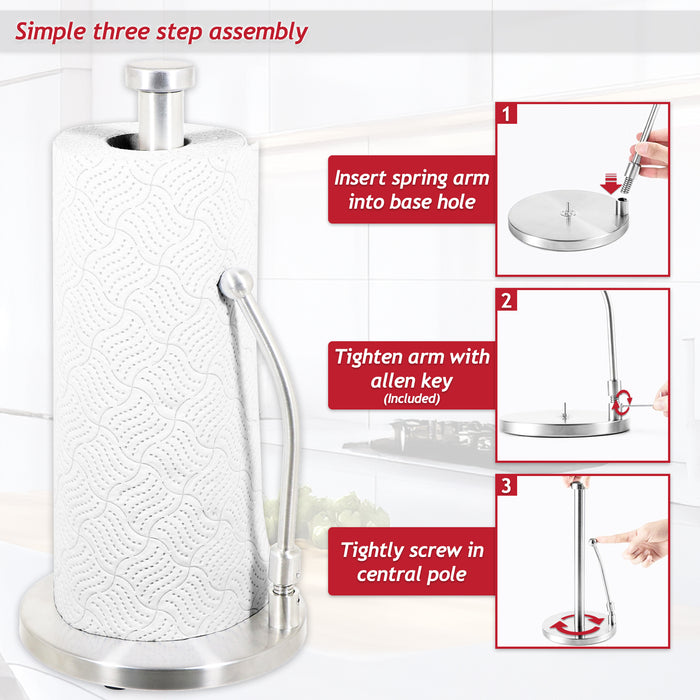 Simple three step assembly

1

Insert spring arm into base hole

2

Tighten arm with allen key
(Included)

3

Tightly screw in central pole