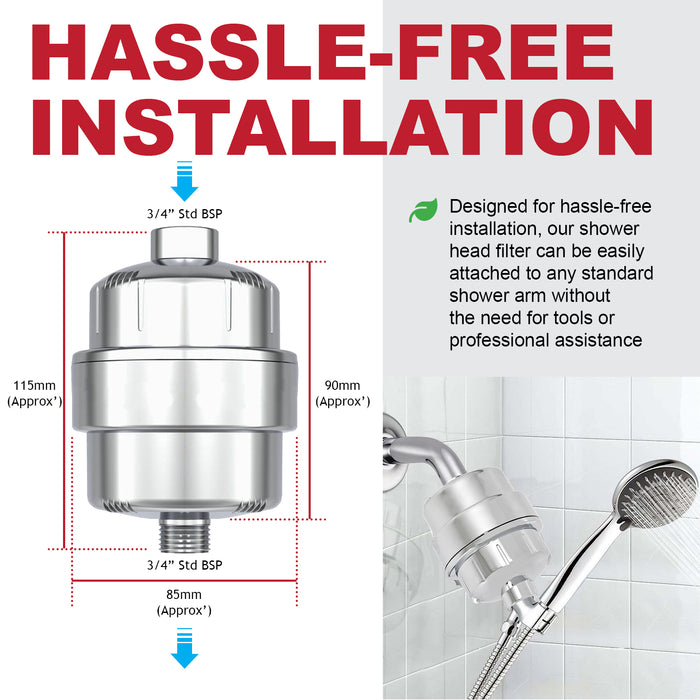 HASSLE-FREE INSTALLATION

3/4" Std BSP

115mm (Approx')

90mm (Approx')

3/4" Std BSP

85mm (Approx')

Designed for hassle-free installation, our shower head filter can be easily attached to any standard shower arm without the need for tools or professional assistance