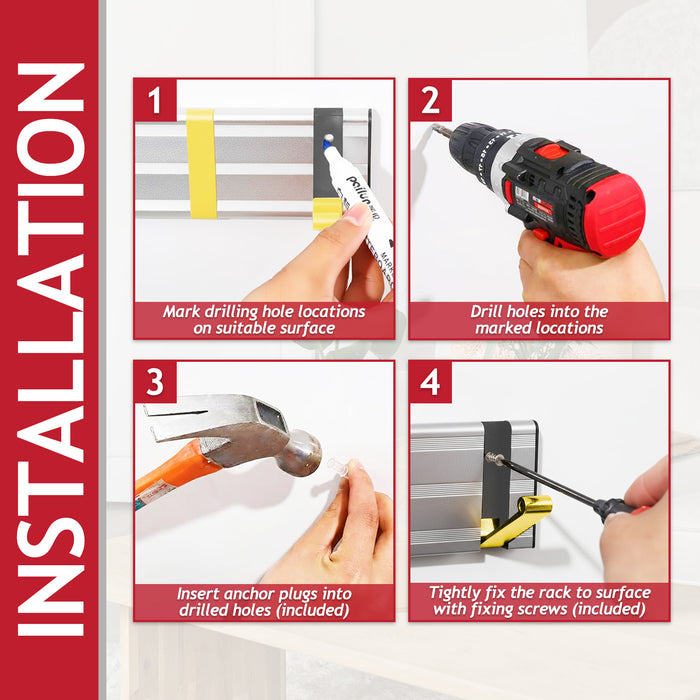 INSTALLATION

1

Mark drilling hole locations on suitable surface

2

Drill holes into the marked locations

3

Insert anchor plugs into drilled holes (included)

4

Tightly fix the rack to surface with fixing screws (included)