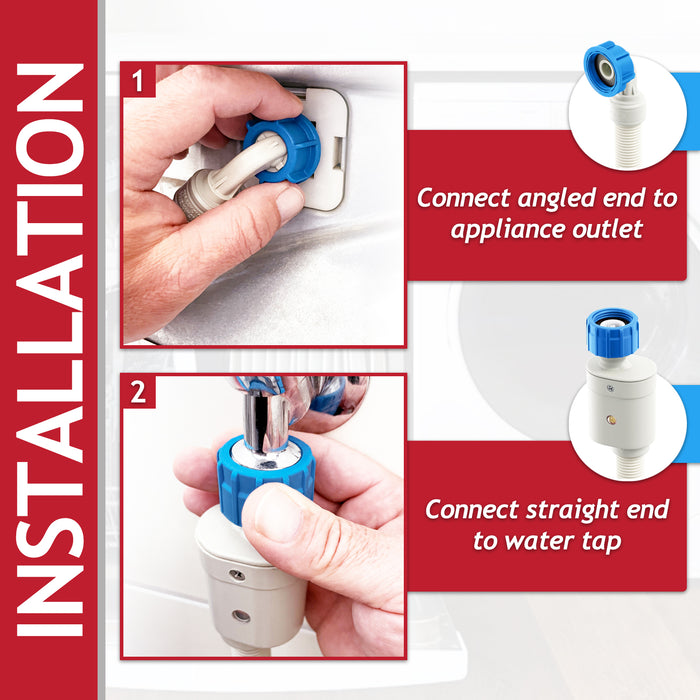 INSTALLATION

1

Connect angled end to appliance outlet

2

Connect straight end to water tap