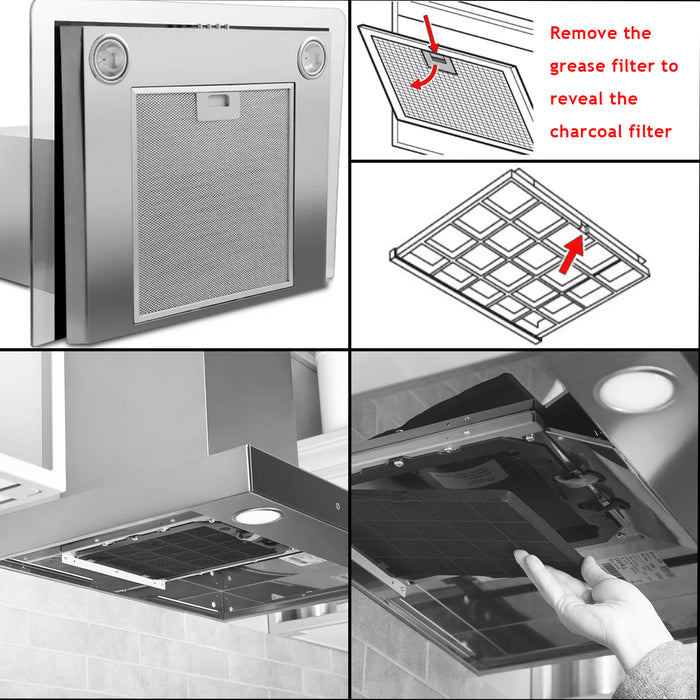 Remove the grease filter to reveal the charcoal filter