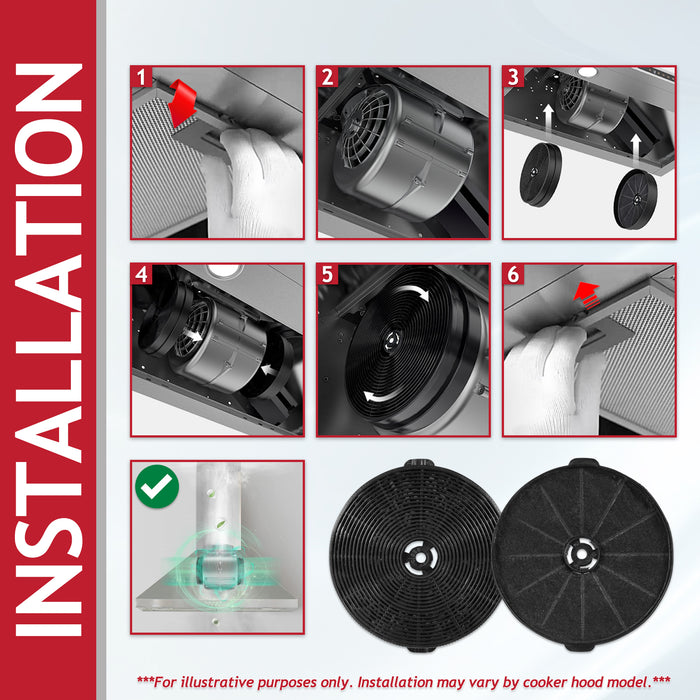 INSTALLATION

1

2

3

4

5

6

***For illustrative purposes only. Installation may vary by cooker hood model.***