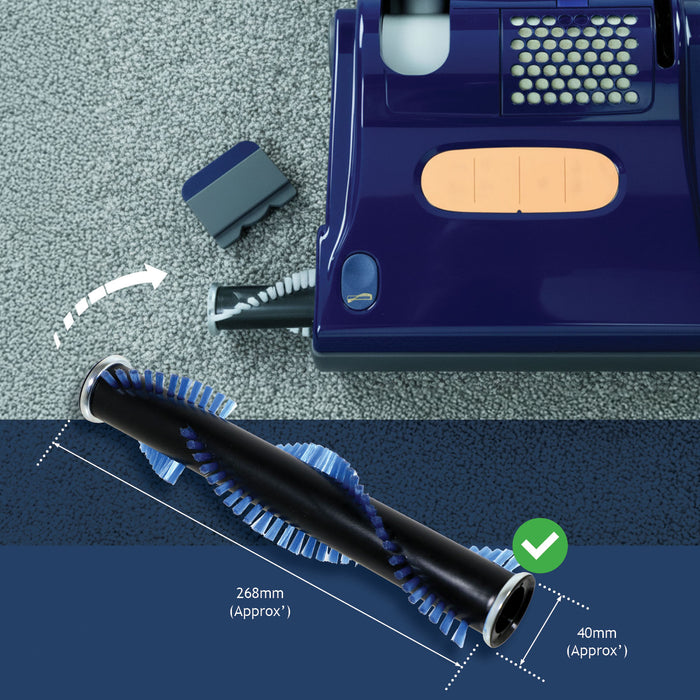 268mm
(Approx')

40mm
(Approx')