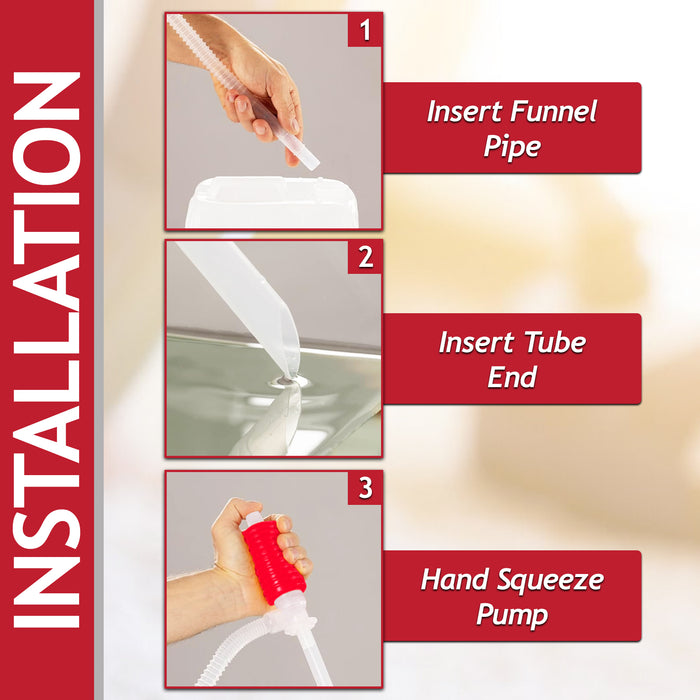 INSTALLATION

1

Insert Funnel Pipe

2

Insert Tube End

3

Hand Squeeze Pump