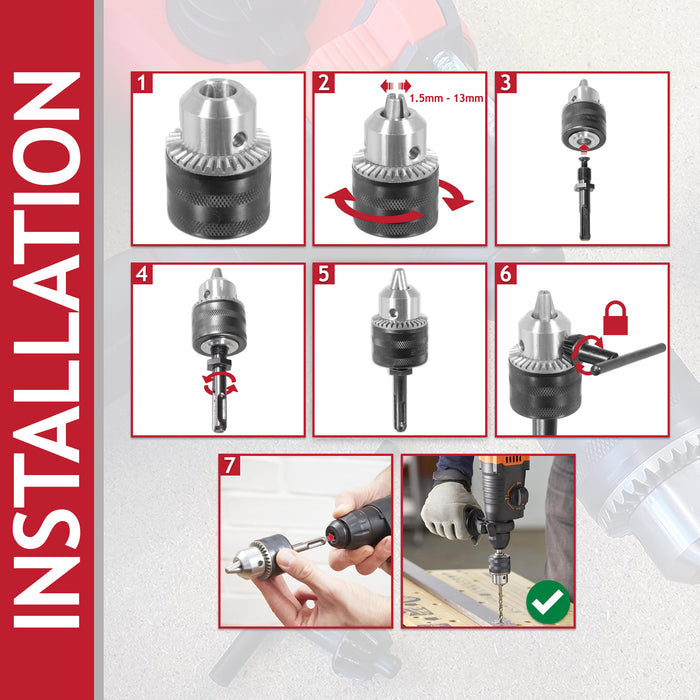 INSTALLATION

1

2

1.5mm - 13mm

3

4

5

6

7