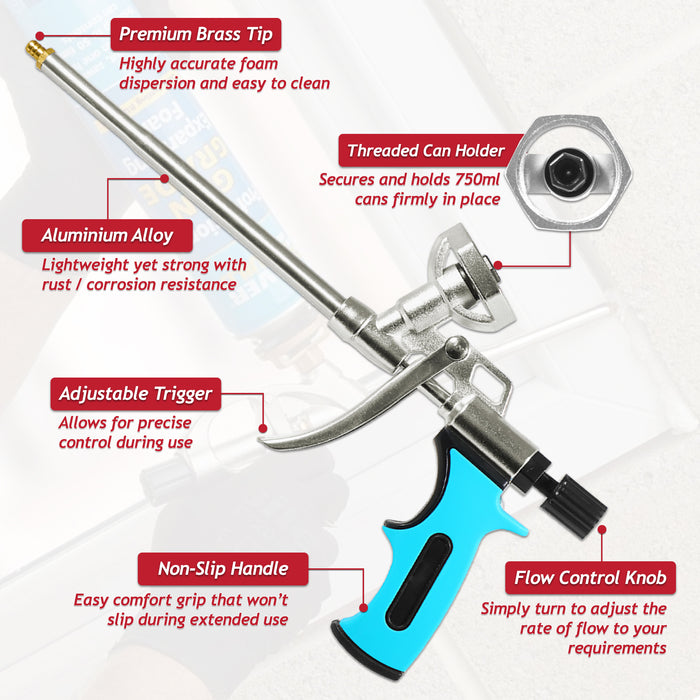 Premium Brass Tip
Highly accurate foam dispersion and easy to clean

Threaded Can Holder
Secures and holds 750ml cans firmly in place

Aluminium Alloy
Lightweight yet strong with rust / corrosion resistance

Adjustable Trigger
Allows for precise control during use

Non-Slip Handle
Easy comfort grip that won't slip during extended use

Flow Control Knob
Simply turn to adjust the rate of flow to your requirements