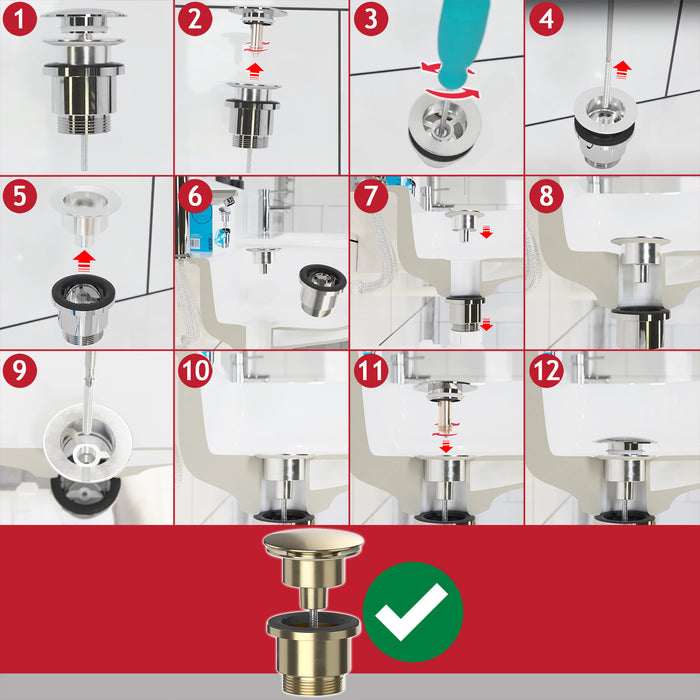 1
2
3
4
5
6
7
8
9
10
11
12