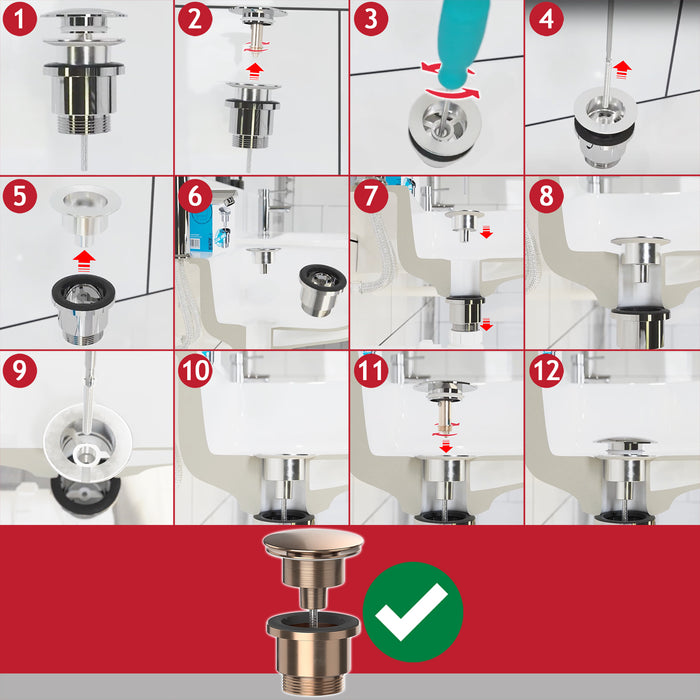 1
2
3
4
5
6
7
8
9
10
11
12