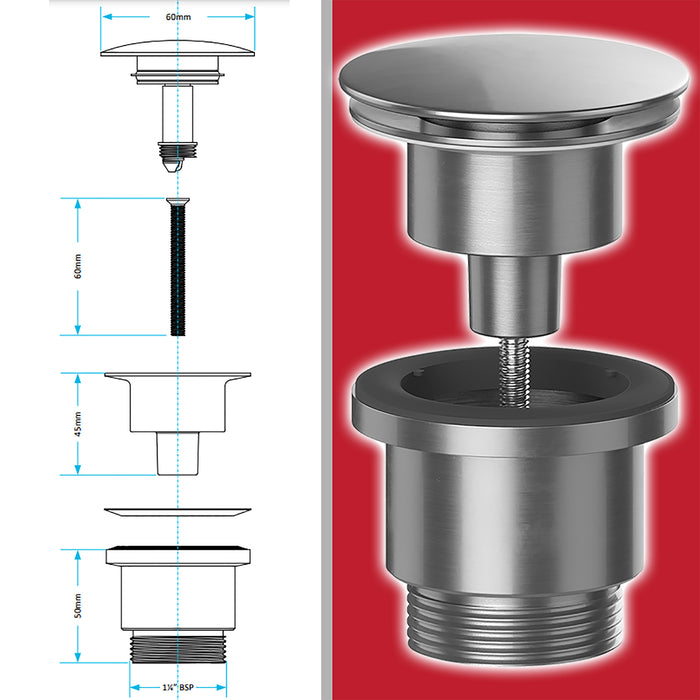 60mm

60mm

45mm

50mm

1¼" BSP