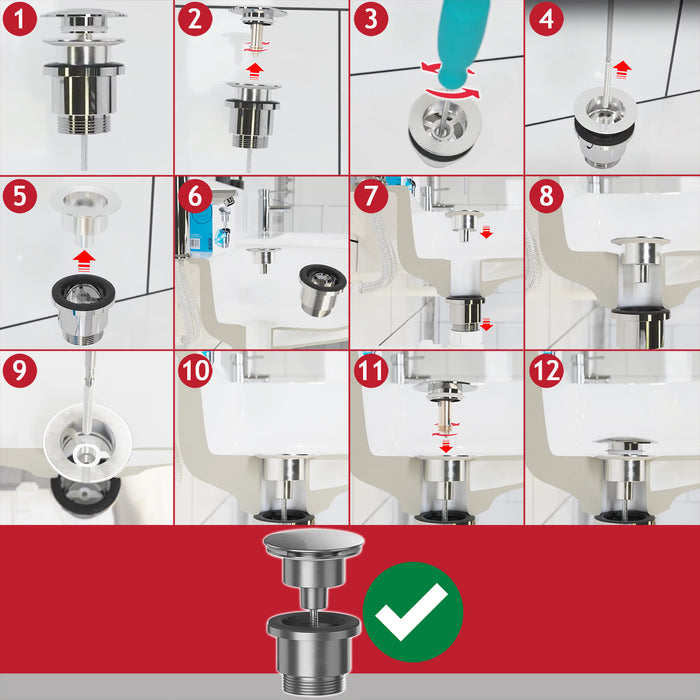 1
2
3
4
5
6
7
8
9
10
11
12