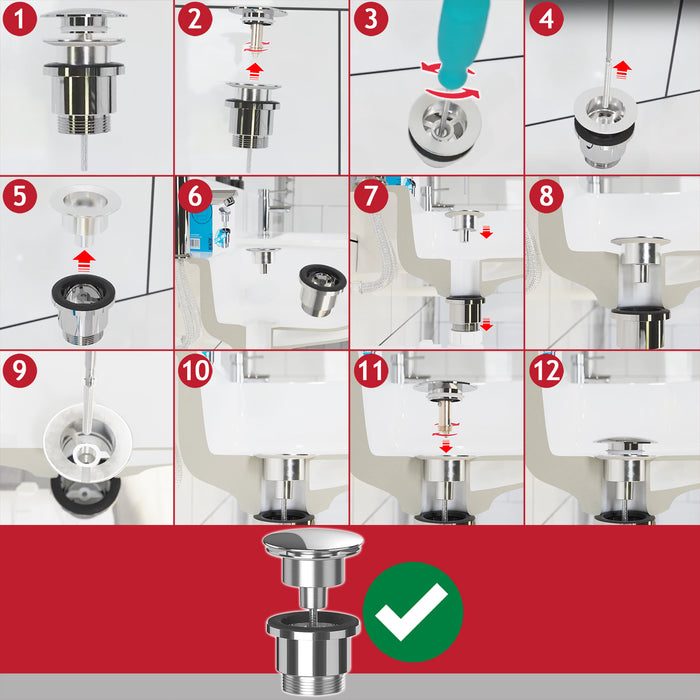 1
2
3
4
5
6
7
8
9
10
11
12