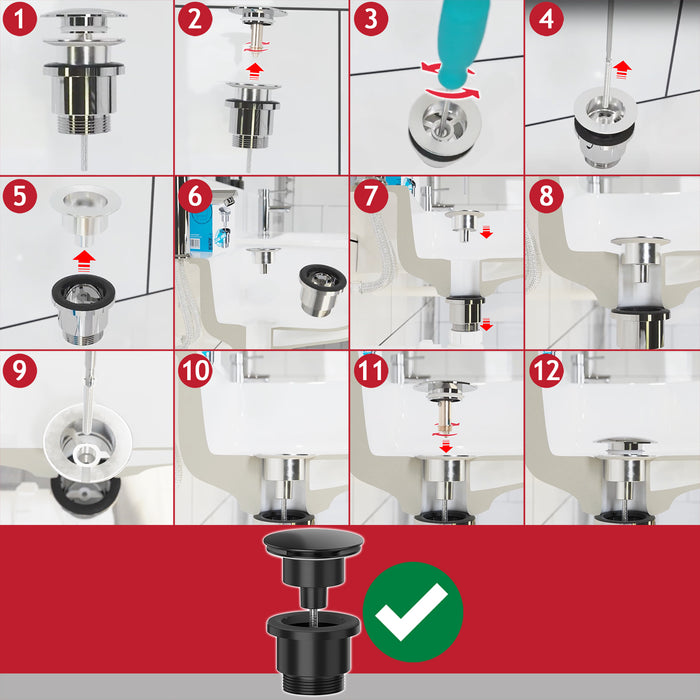 1
2
3
4
5
6
7
8
9
10
11
12