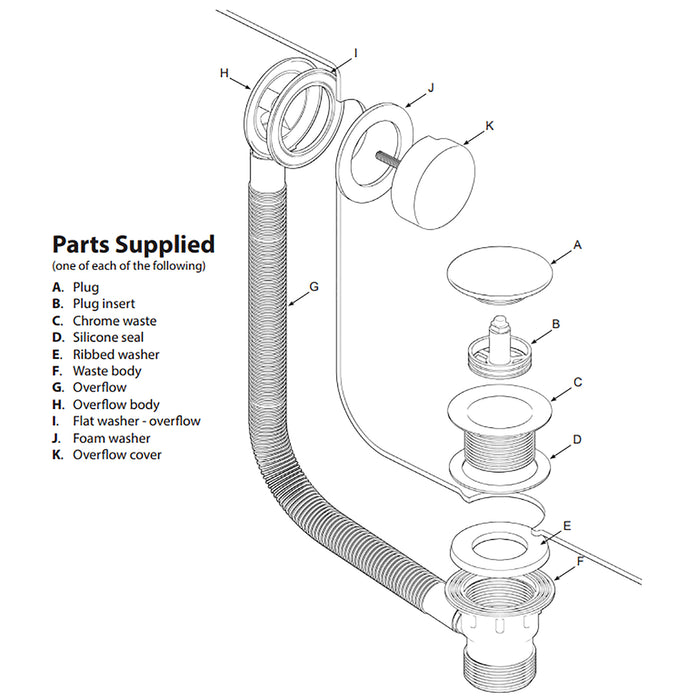 H

I

J

K

Parts Supplied
(one of each of the following)

A. Plug
B. Plug insert
C. Chrome waste
D. Silicone seal
E. Ribbed washer
F. Waste body
G. Overflow
H. Overflow body
I. Flat washer - overflow
J. Foam washer
K. Overflow cover

G

A

B

C

D

E

F