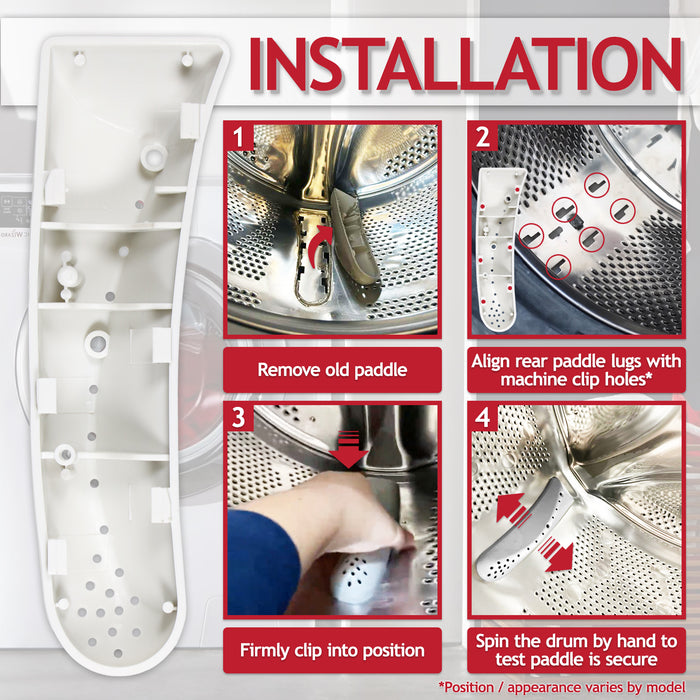 INSTALLATION

1

Remove old paddle

2

Align rear paddle lugs with machine clip holes*

3

Firmly clip into position

4

Spin the drum by hand to test paddle is secure

*Position / appearance varies by model