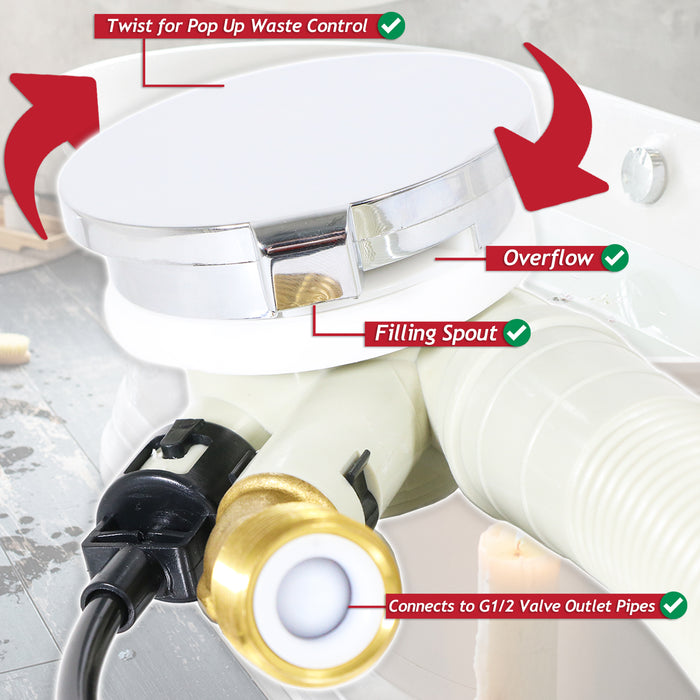 Twist for Pop Up Waste Control

Overflow

Filling Spout

Connects to G1/2 Valve Outlet Pipes