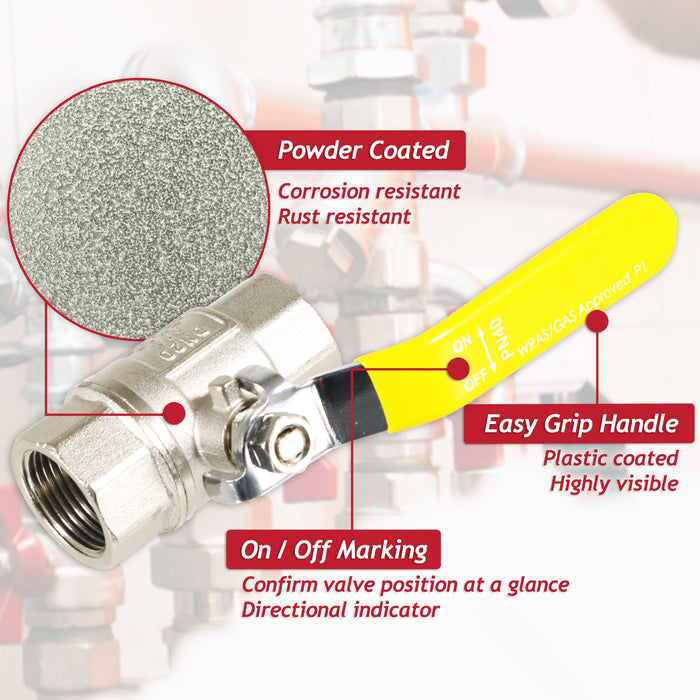 Powder Coated
Corrosion resistant
Rust resistant

DN20

ON
OFF
PN40
WRAS/GAS Approved P1

Easy Grip Handle
Plastic coated
Highly visible

On / Off Marking
Confirm valve position at a glance
Directional indicator