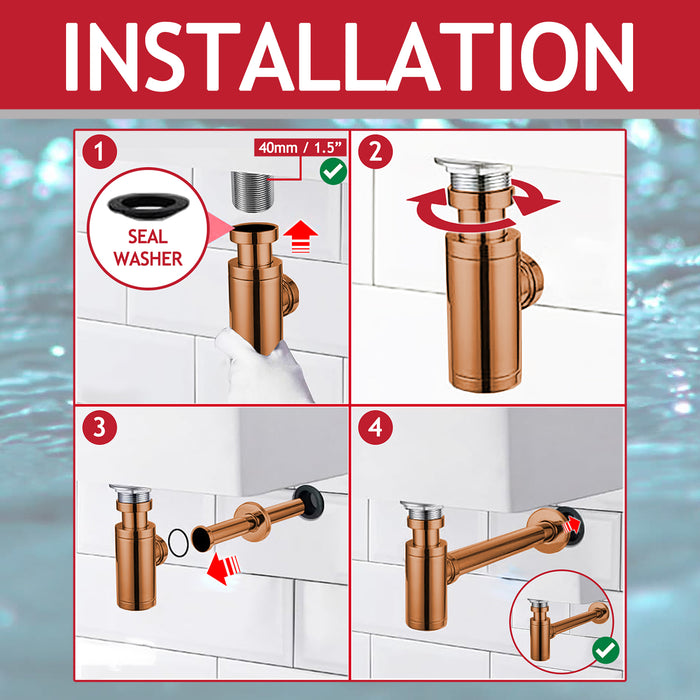 INSTALLATION

1

40mm / 1.5"

SEAL WASHER

2

3

4