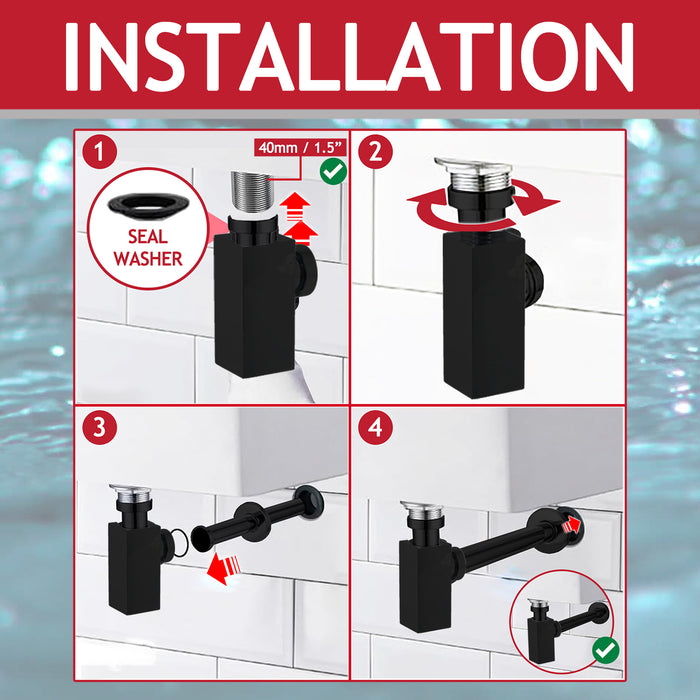 INSTALLATION

1

40mm / 1.5”

SEAL WASHER

2

3

4