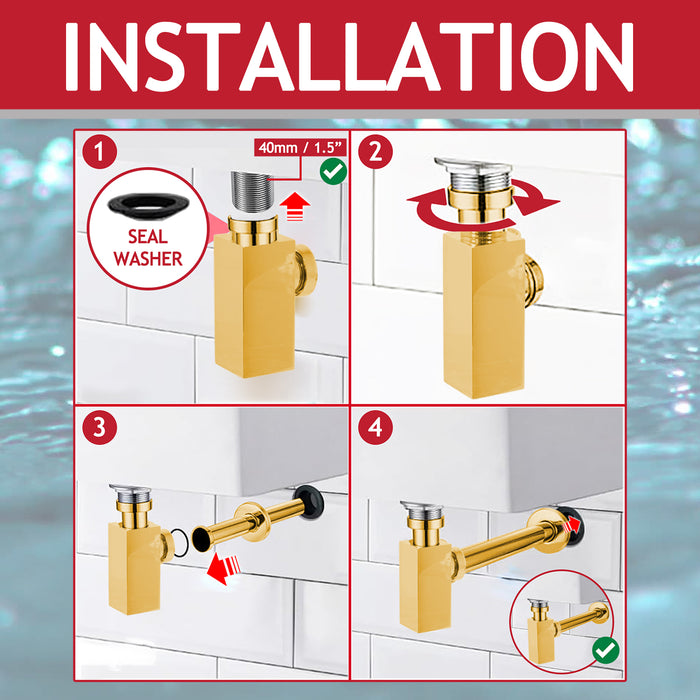 INSTALLATION

1

40mm / 1.5"

SEAL WASHER

2

3

4