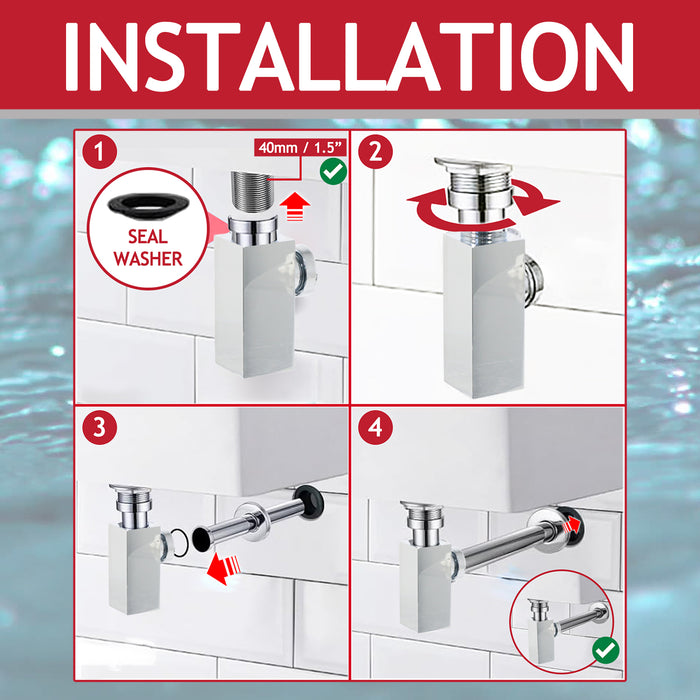 INSTALLATION

1

40mm / 1.5”

SEAL WASHER

2

3

4