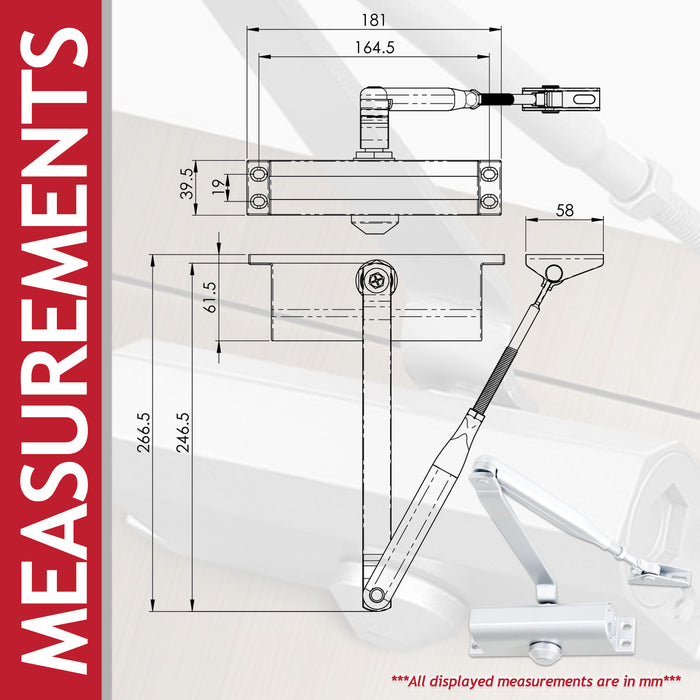 MEASUREMENTS

181

164.5

39.5

19

58

61.5

266.5

246.5

***All displayed measurements are in mm***