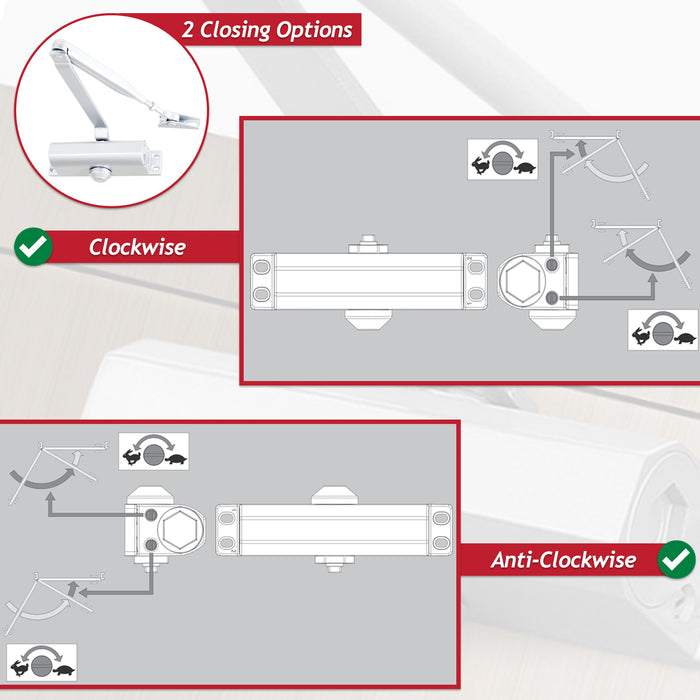 2 Closing Options

Clockwise

Anti-Clockwise