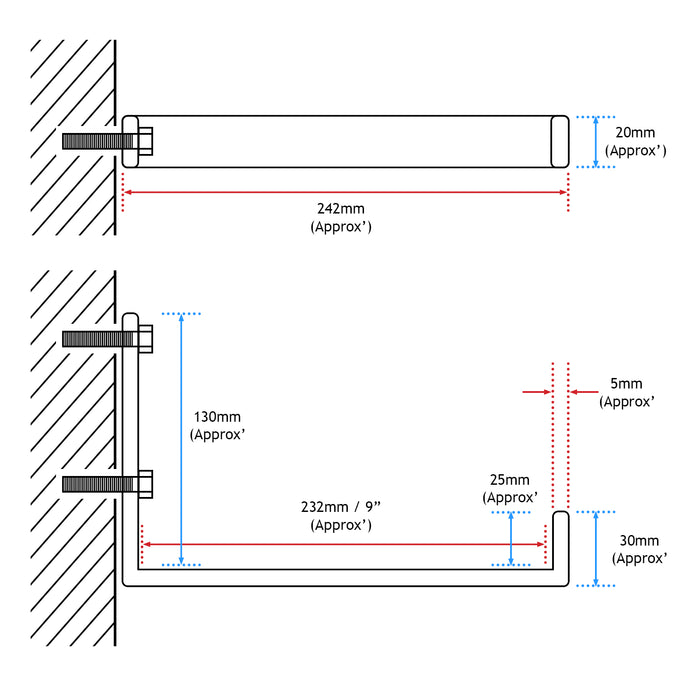 20mm
(Approx')

242mm
(Approx')

130mm
(Approx'

5mm
(Approx'

25mm
(Approx'

232mm / 9"
(Approx')

30mm
(Approx'