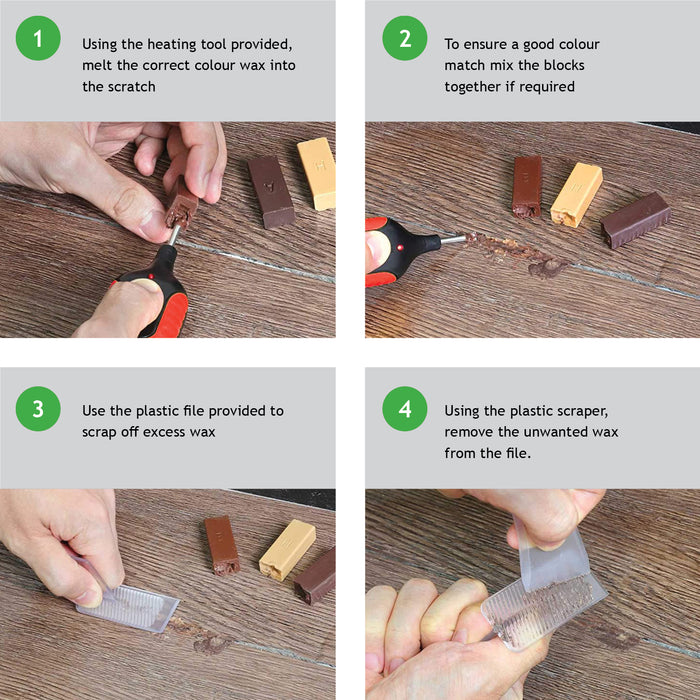 1

Using the heating tool provided, melt the correct colour wax into the scratch

2

To ensure a good colour match mix the blocks together if required

3

Use the plastic file provided to scrap off excess wax

4

Using the plastic scraper, remove the unwanted wax from the file.