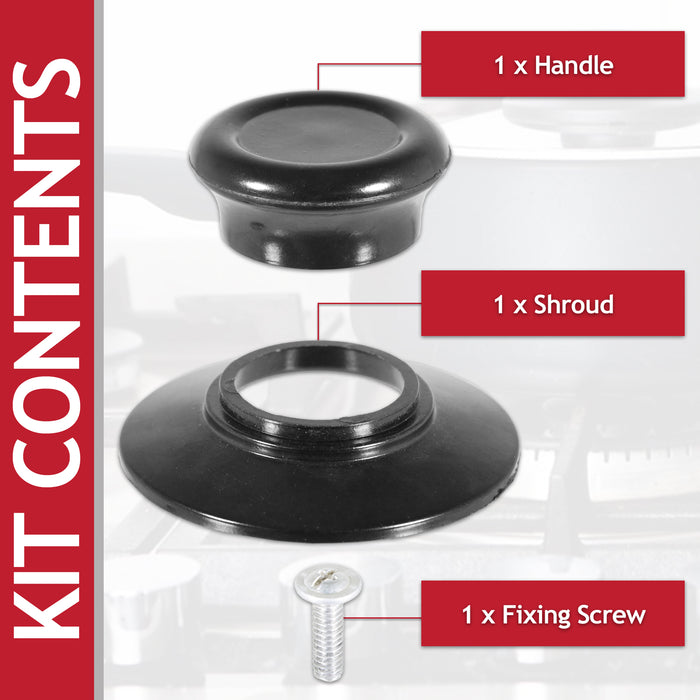 KIT CONTENTS

1 x Handle

1 x Shroud

1 x Fixing Screw