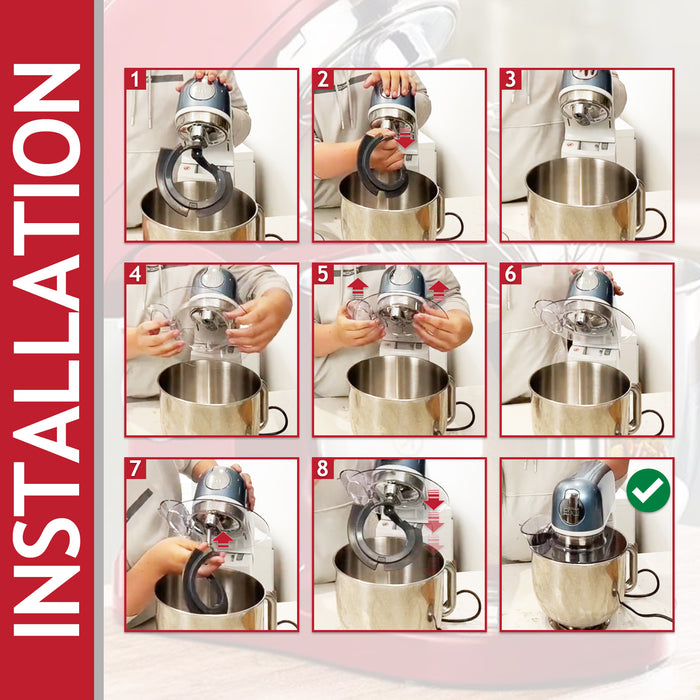 INSTALLATION

1

2

3

4

5

6

7

8