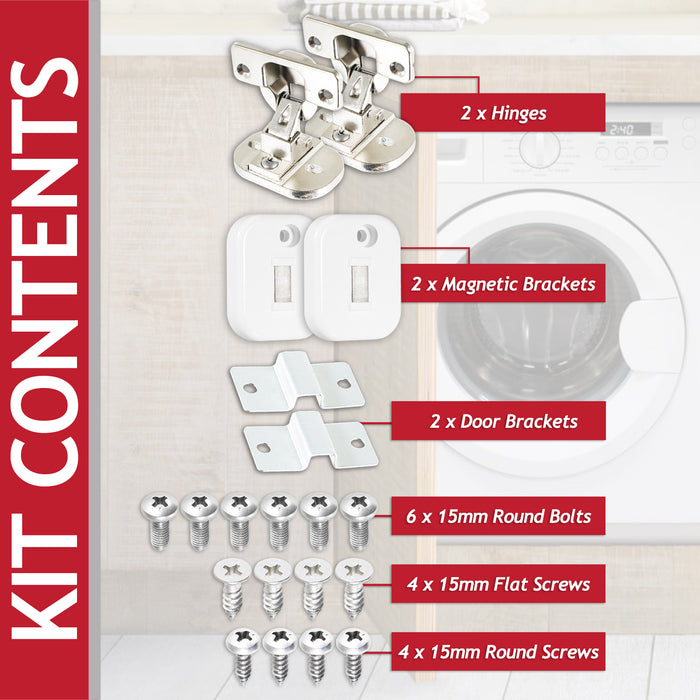 KIT CONTENTS

2 x Hinges

2:40

2 x Magnetic Brackets

2 x Door Brackets

6 x 15mm Round Bolts

4 x 15mm Flat Screws

4 x 15mm Round Screws