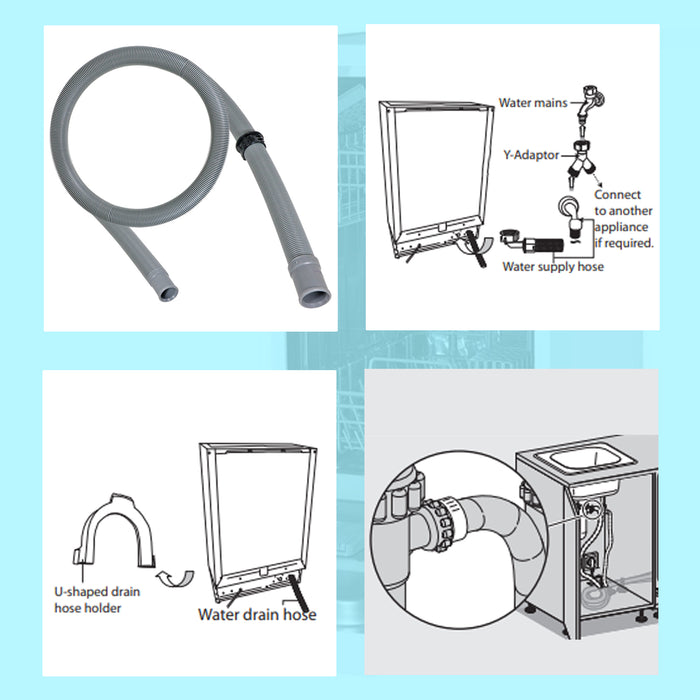 Water mains

Y-Adaptor

Connect to another appliance if required.

Water supply hose

U-shaped drain hose holder

Water drain hose