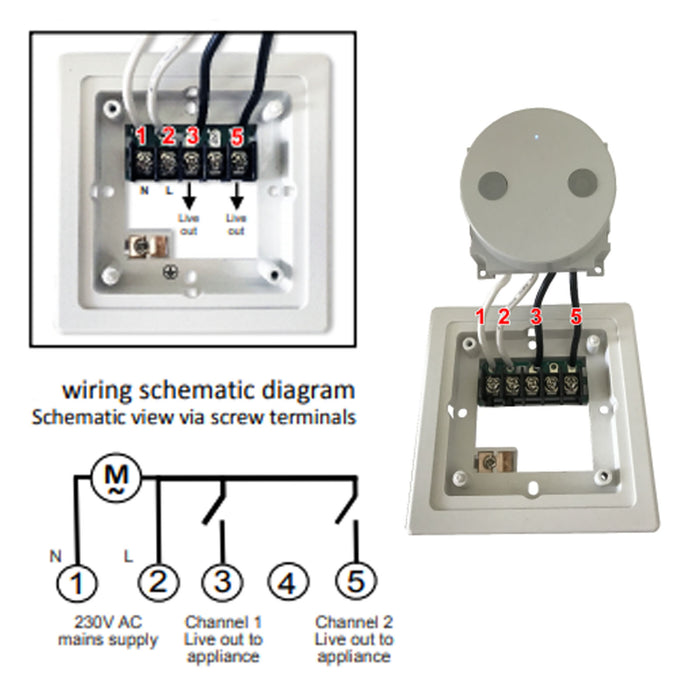 1 2 3 5

N L

Live out

Live out

1 2 3 5

wiring schematic diagram
Schematic view via screw terminals

M
~

N

L

1 2 3 4 5

230V AC mains supply

Channel 1 Live out to appliance

Channel 2 Live out to appliance