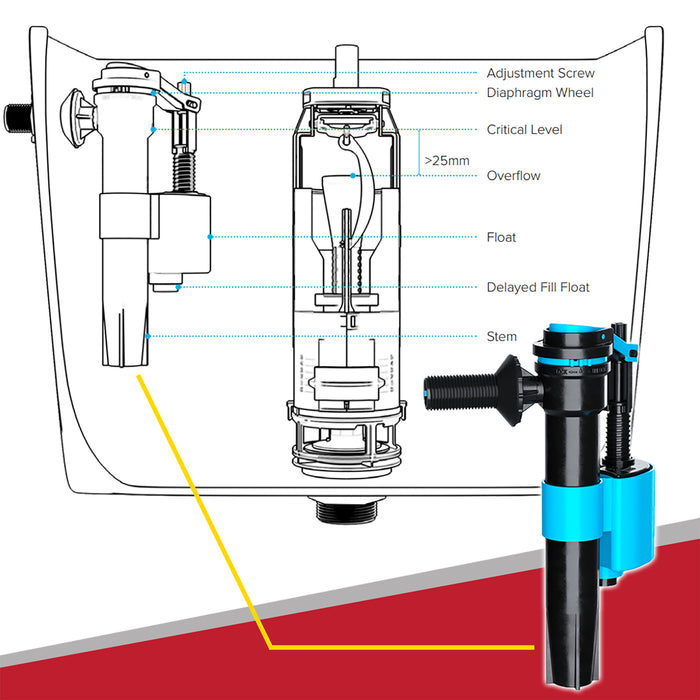 Adjustment Screw
Diaphragm Wheel
Critical Level
>25mm
Overflow
Float
Delayed Fill Float
Stem