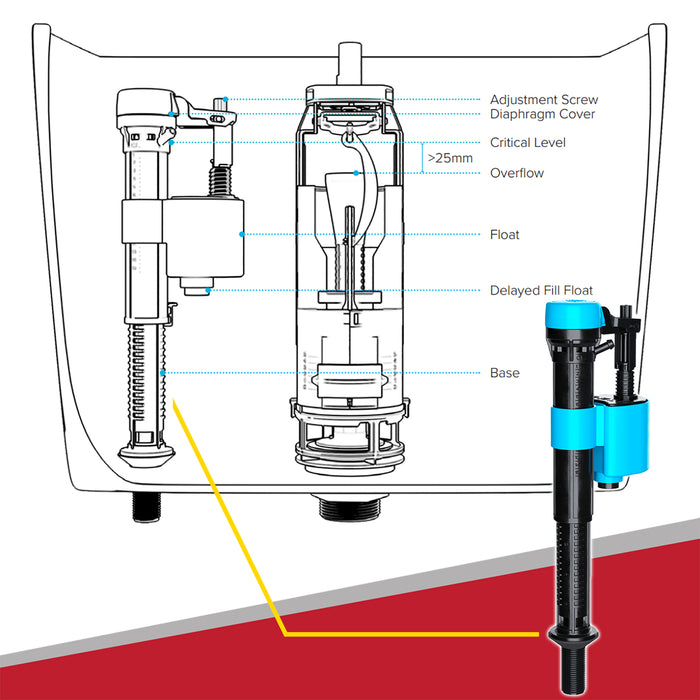 Adjustment Screw
Diaphragm Cover
Critical Level
>25mm
Overflow
Float
Delayed Fill Float
Base