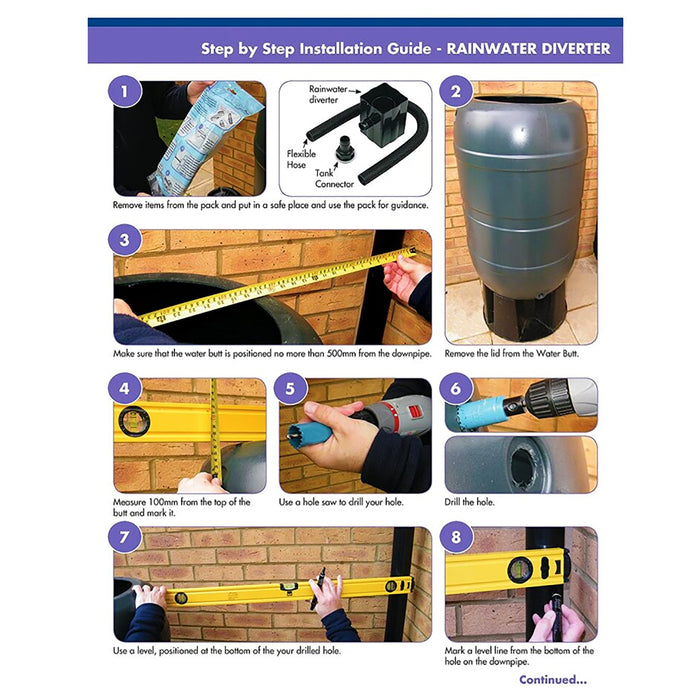 Step by Step Installation Guide - RAINWATER DIVERTER

1

Rainwater diverter

Flexible Hose

Tank Connector

Remove items from the pack and put in a safe place and use the pack for guidance.

2

Remove the lid from the Water Butt.

3

Make sure that the water butt is positioned no more than 500mm from the downpipe.

4

Measure 100mm from the top of the butt and mark it.

5

Use a hole saw to drill your hole.

6

Drill the hole.

7

Use a level, positioned at the bottom of the your drilled hole.

8

Mark a level line from the bottom of the hole on the downpipe.

Continued...