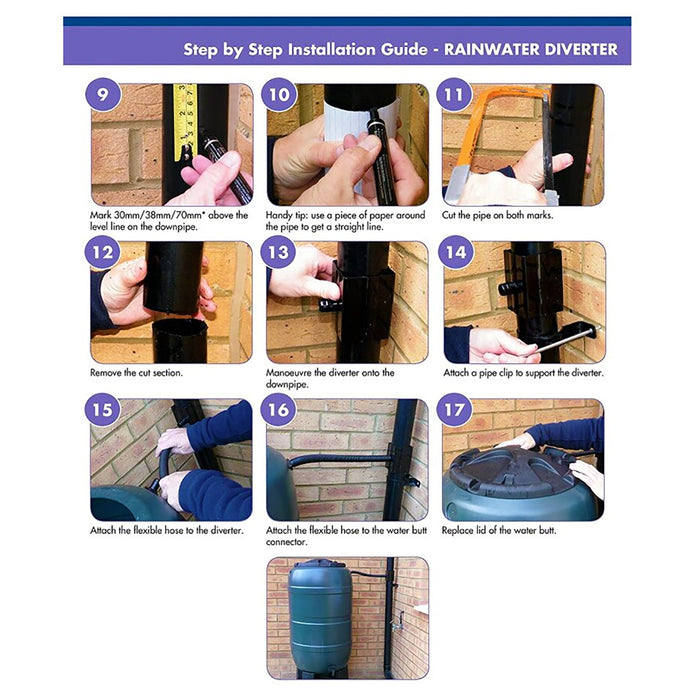 Step by Step Installation Guide - RAINWATER DIVERTER

9

Mark 30mm/38mm/70mm* above the level line on the downpipe.

10

Handy tip: use a piece of paper around the pipe to get a straight line.

11

Cut the pipe on both marks.

12

Remove the cut section.

13

Manoeuvre the diverter onto the downpipe.

14

Attach a pipe clip to support the diverter.

15

Attach the flexible hose to the diverter.

16

Attach the flexible hose to the water butt connector.

17

Replace lid of the water butt.