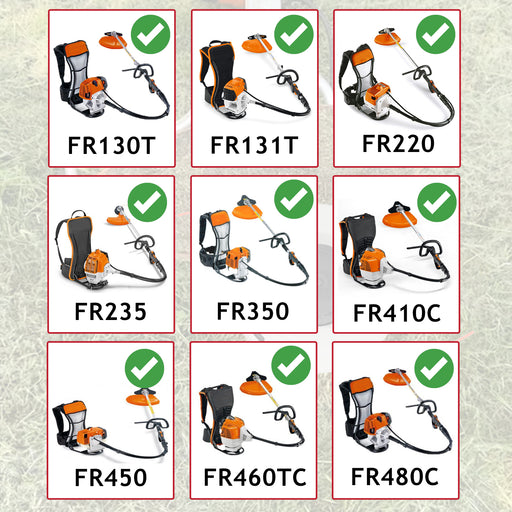 FR130T

FR131T

FR220

FR235

FR350

FR410C

FR450

FR460TC

FR480C