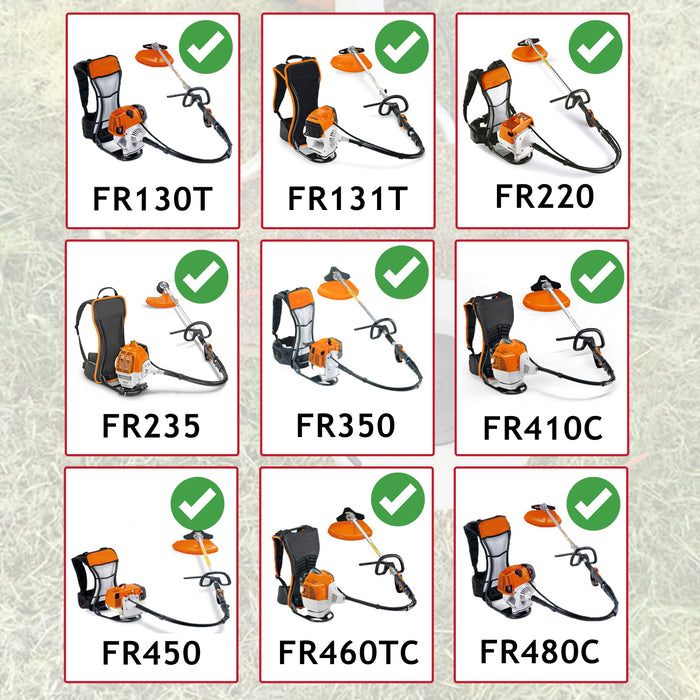 FR130T

FR131T

FR220

FR235

FR350

FR410C

FR450

FR460TC

FR480C