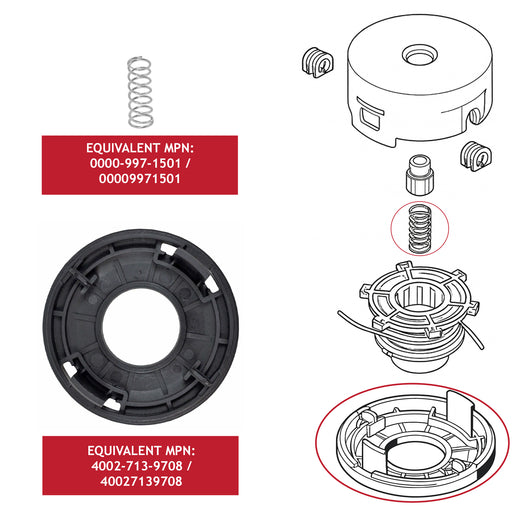 EQUIVALENT MPN:
0000-997-1501 /
00009971501

EQUIVALENT MPN:
4002-713-9708 /
40027139708