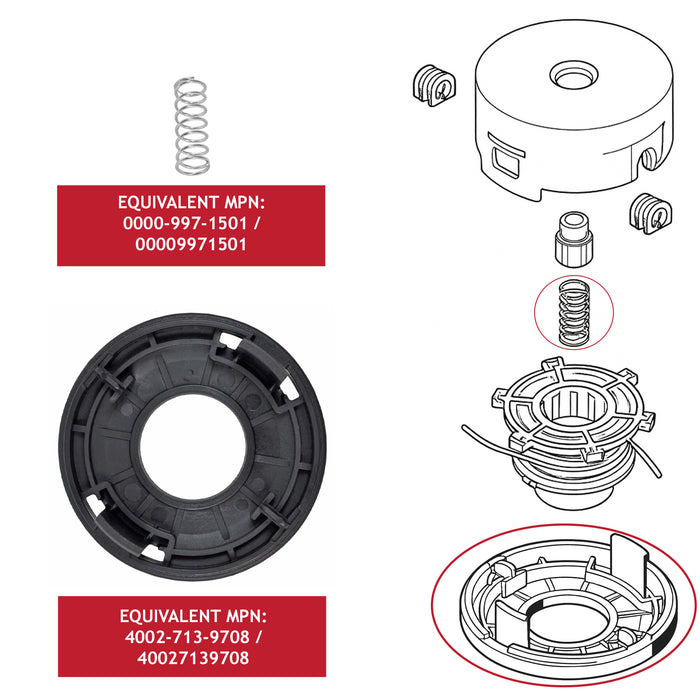 EQUIVALENT MPN:
0000-997-1501 /
00009971501

EQUIVALENT MPN:
4002-713-9708 /
40027139708