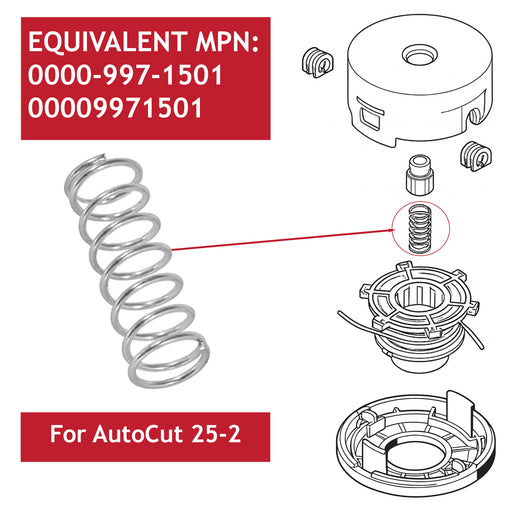 EQUIVALENT MPN:
0000-997-1501
00009971501

For AutoCut 25-2